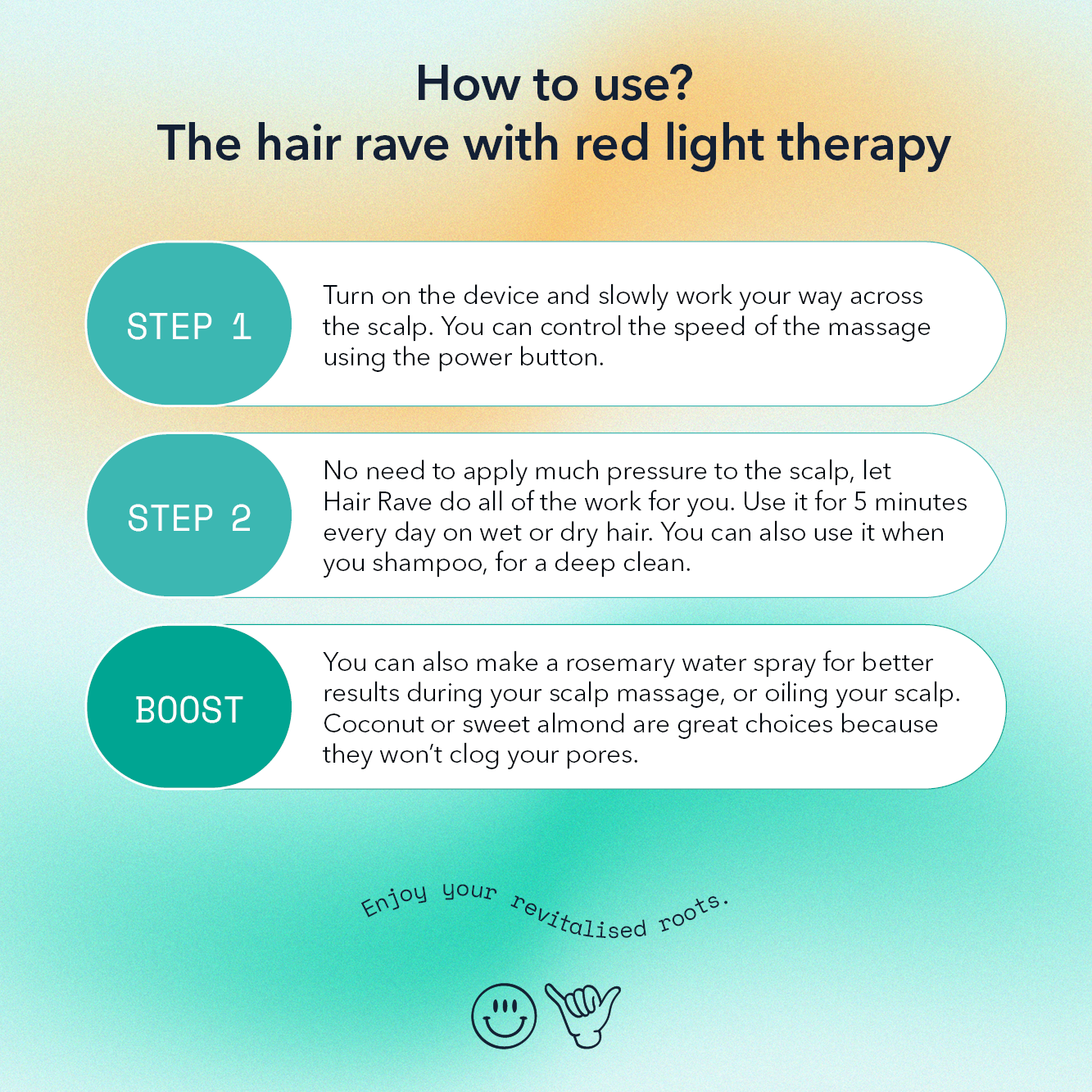 How to use?
The hair rave with red light therapy

STEP 1

Turn on the device and slowly work your way across the scalp. You can control the speed of the massage using the power button.

STEP 2

No need to apply much pressure to the scalp, let Hair Rave do all of the work for you. Use it for 5 minutes every day on wet or dry hair. You can also use it when you shampoo, for a deep clean.

BOOST

You can also make a rosemary water spray for better results during your scalp massage, or oiling your scalp. Coconut or sweet almond are great choices because they won't clog your pores.

Enjoy your revitalised roots.