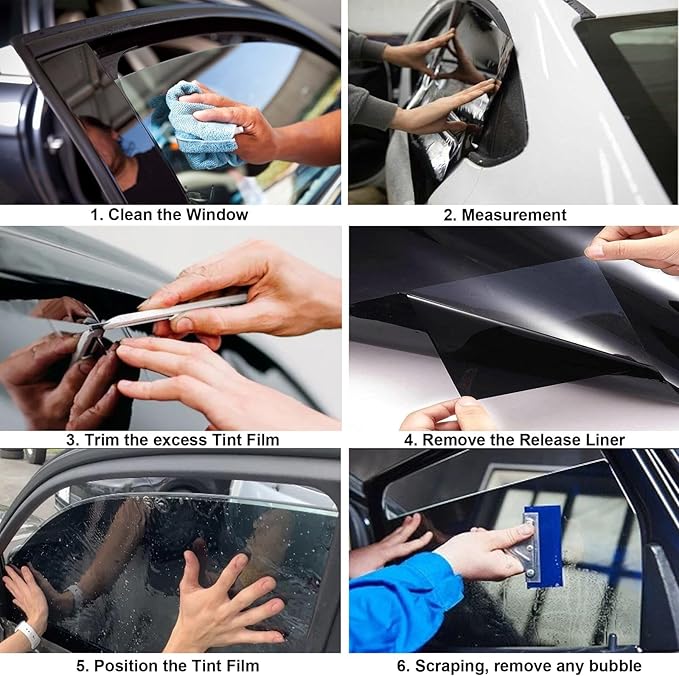 1. Clean the Window

2. Measurement

3. Trim the excess Tint Film

4. Remove the Release Liner

5. Position the Tint Film

6. Scraping, remove any bubble